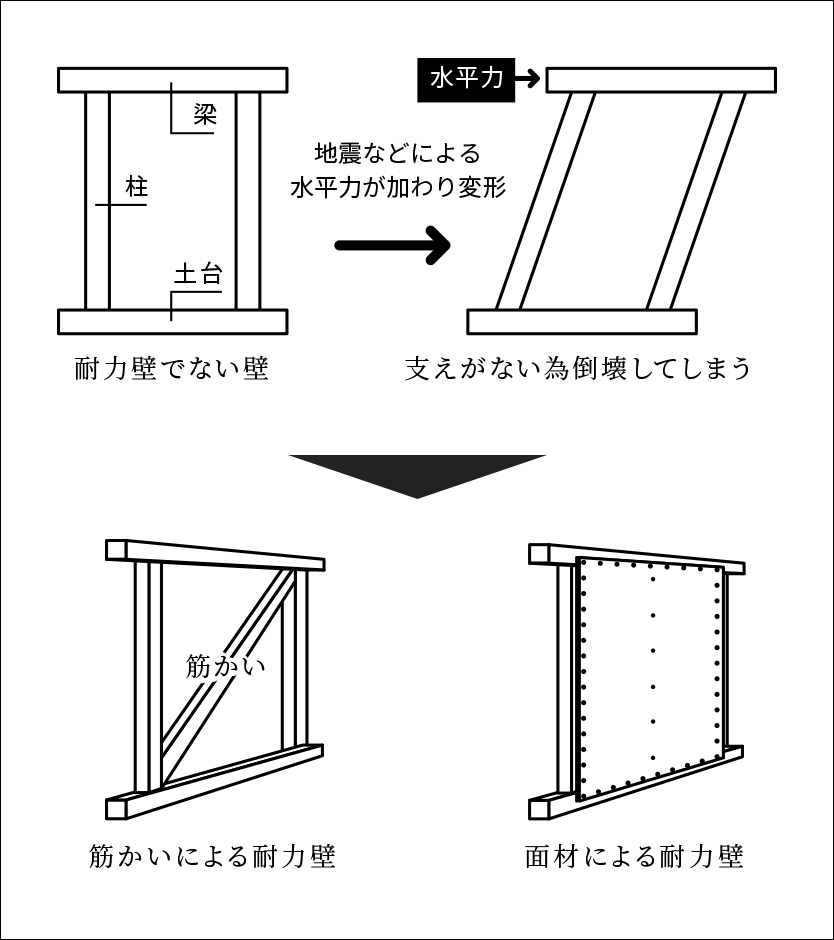 梁
柱
土台
耐力壁でない壁

地震などによる
水平力が加わり変形

水平力
支えがない為倒壊してしまう

筋かい
筋かいによる耐力壁

面材による耐力壁