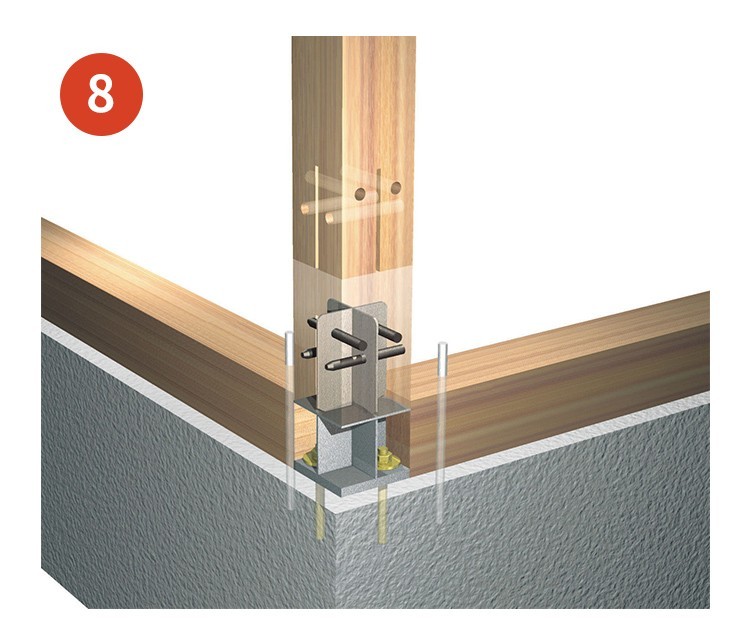 8