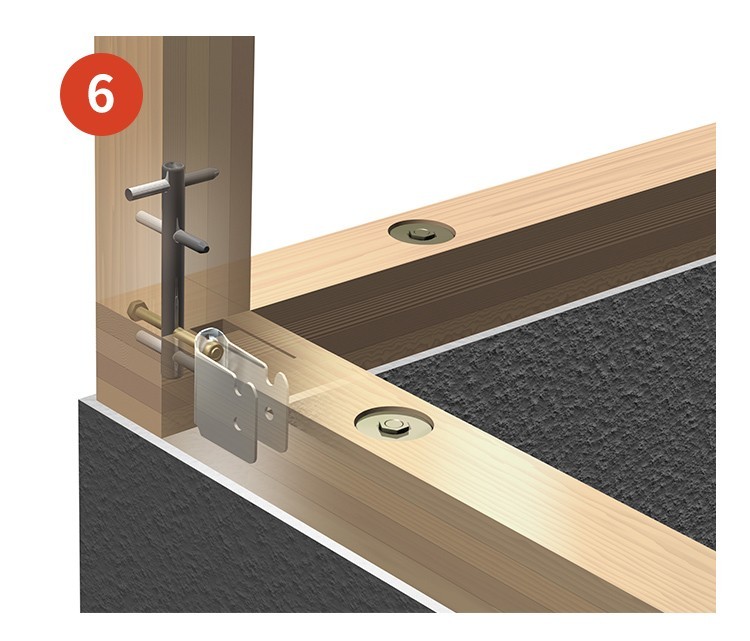 6