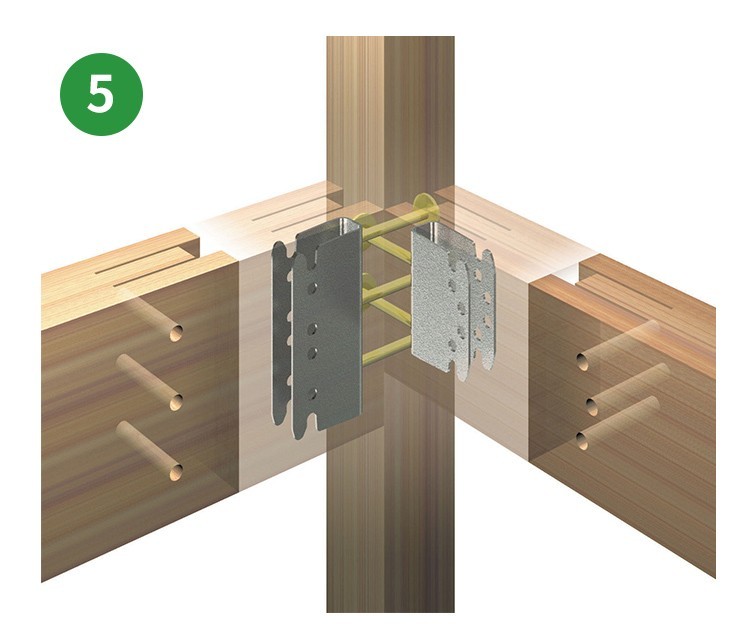 5