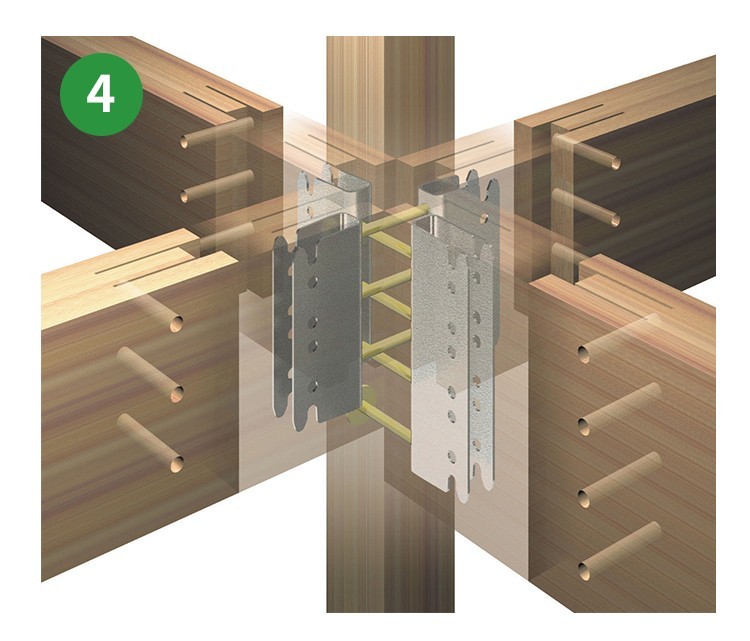 4