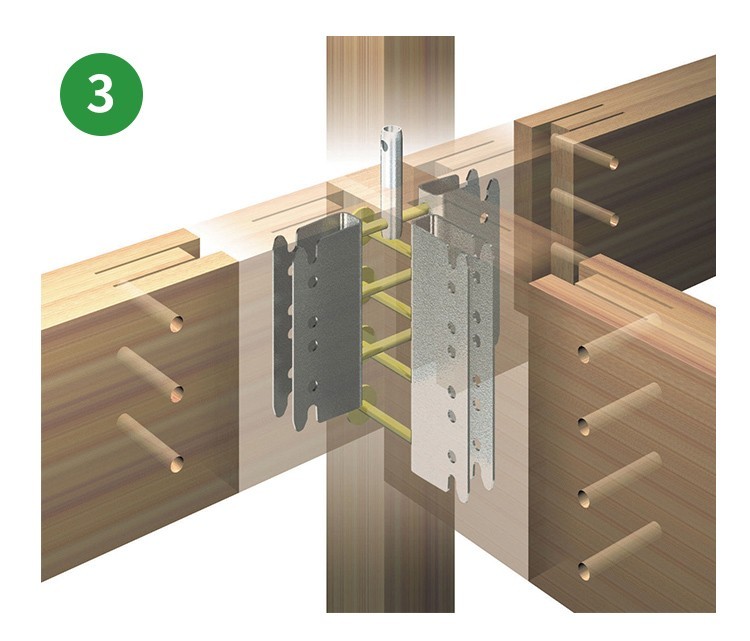 3