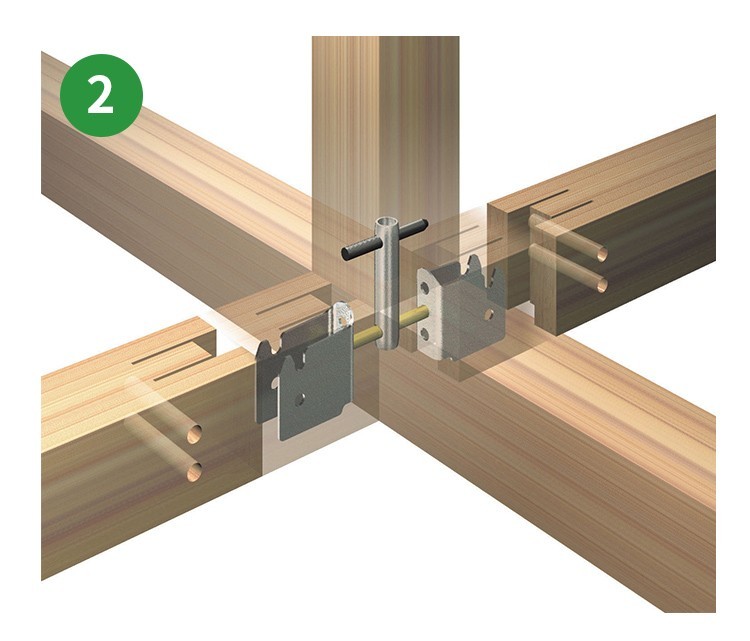 2